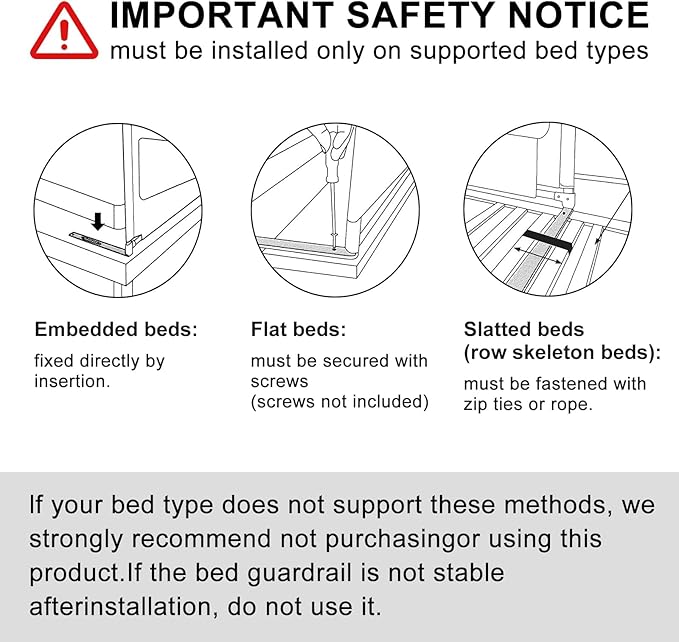 IMPORTANT SAFETY NOTICE
must be installed only on supported bed types

Embedded beds:
fixed directly by insertion.

Flat beds:
must be secured with screws
(screws not included)

Slatted beds
(row skeleton beds):
must be fastened with zip ties or rope.

If your bed type does not support these methods, we strongly recommend not purchasingor using this product.If the bed guardrail is not stable afterinstallation, do not use it.